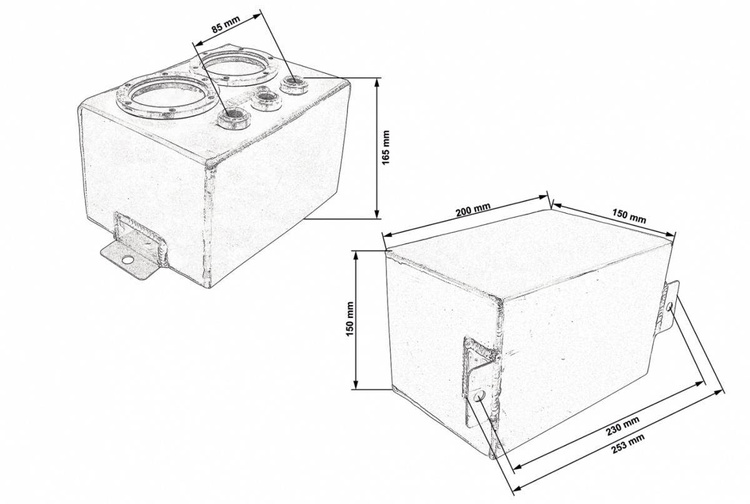 85 mm
165 mm
200 mm
150 mm
150 mm
230 mm
253 mm