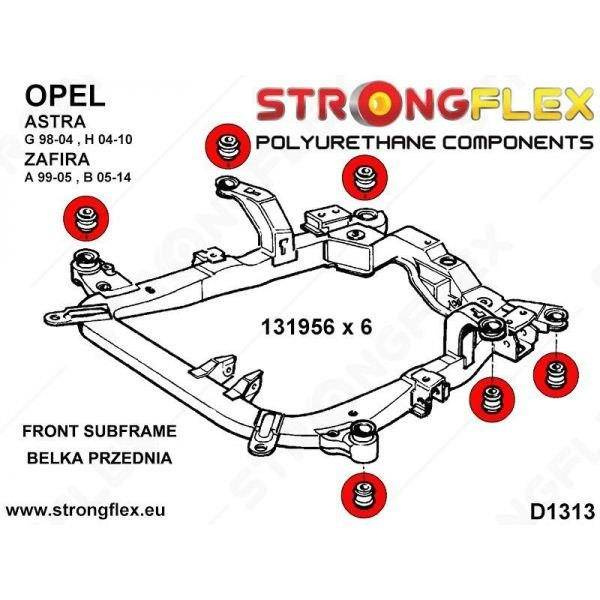 OPEL
ASTRA
G 98-04 , H 04-10
ZAFIRA
A 99-05 , B 05-14

STRONGFLEX
POLYURETHANE COMPONENTS

131956 x 6

FRONT SUBFRAME
BELKA PRZEDNIA

www.strongflex.eu

D1313